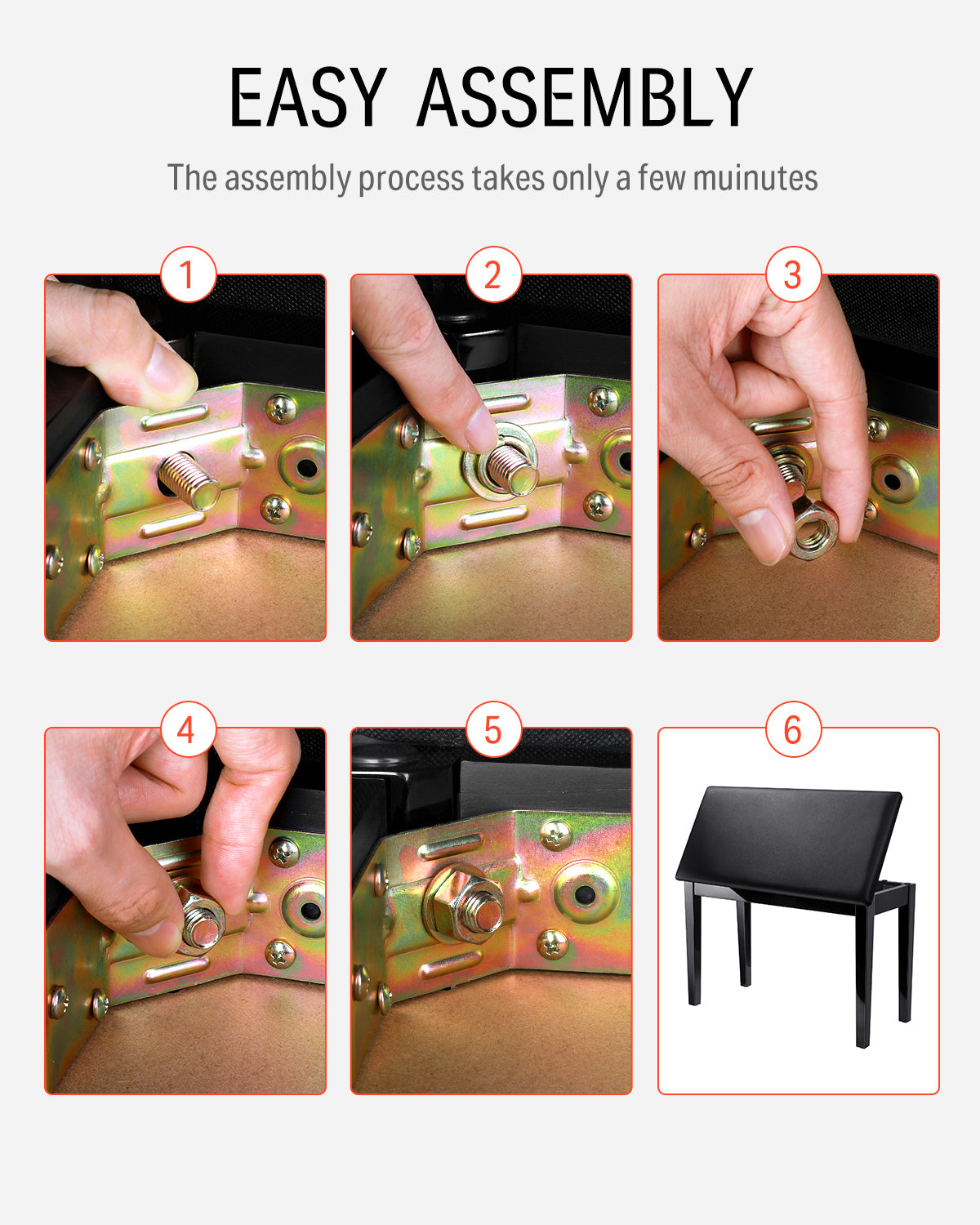 EASY ASSEMBLY

The assembly process takes only a few muinutes

1

2

3

4

5

6