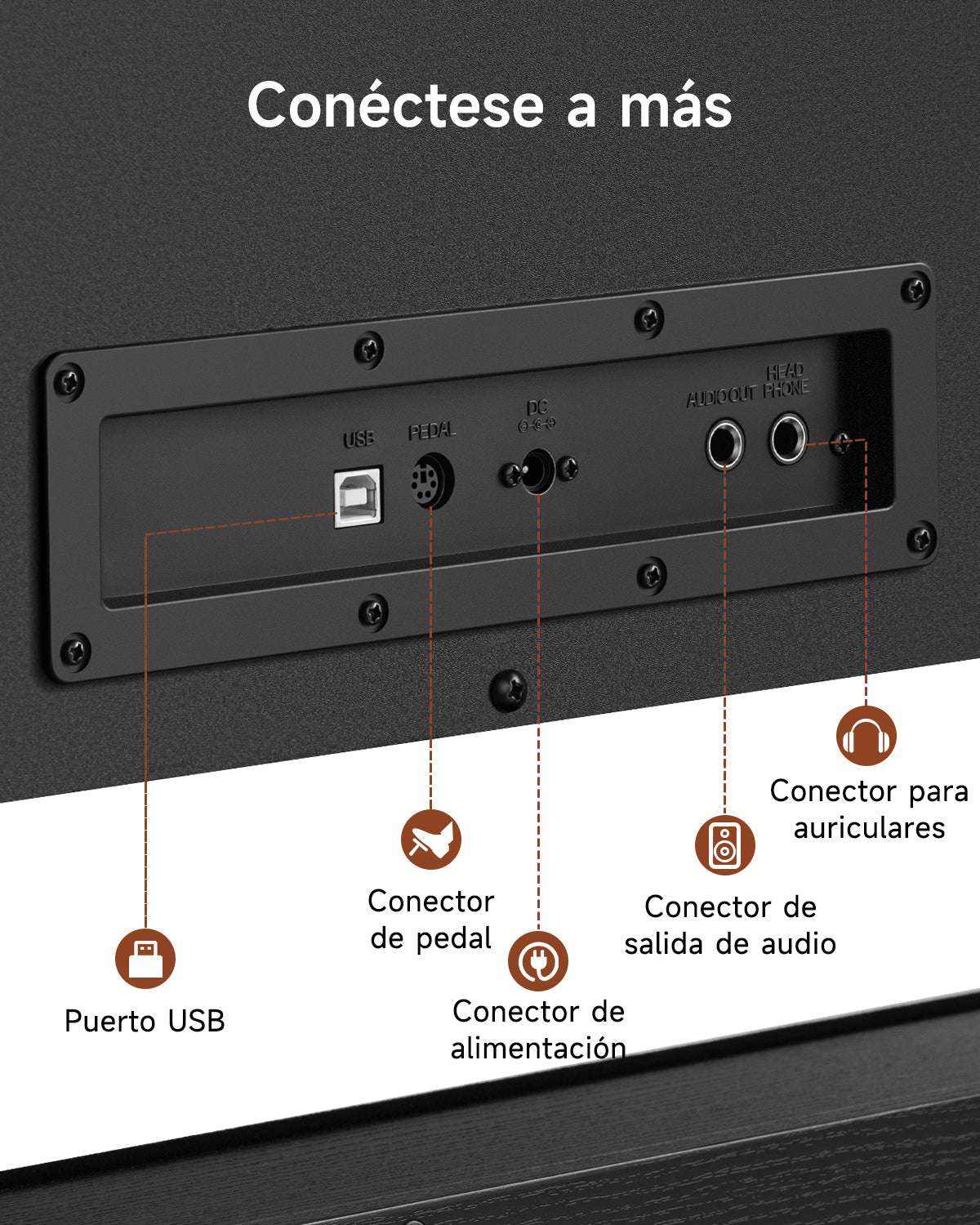 Conéctese a más

USB

PEDAL

DC

AUDIO OUT

HEAD PHONE

Conector para auriculares

Conector de pedal

Conector de salida de audio

Puerto USB

Conector de alimentación