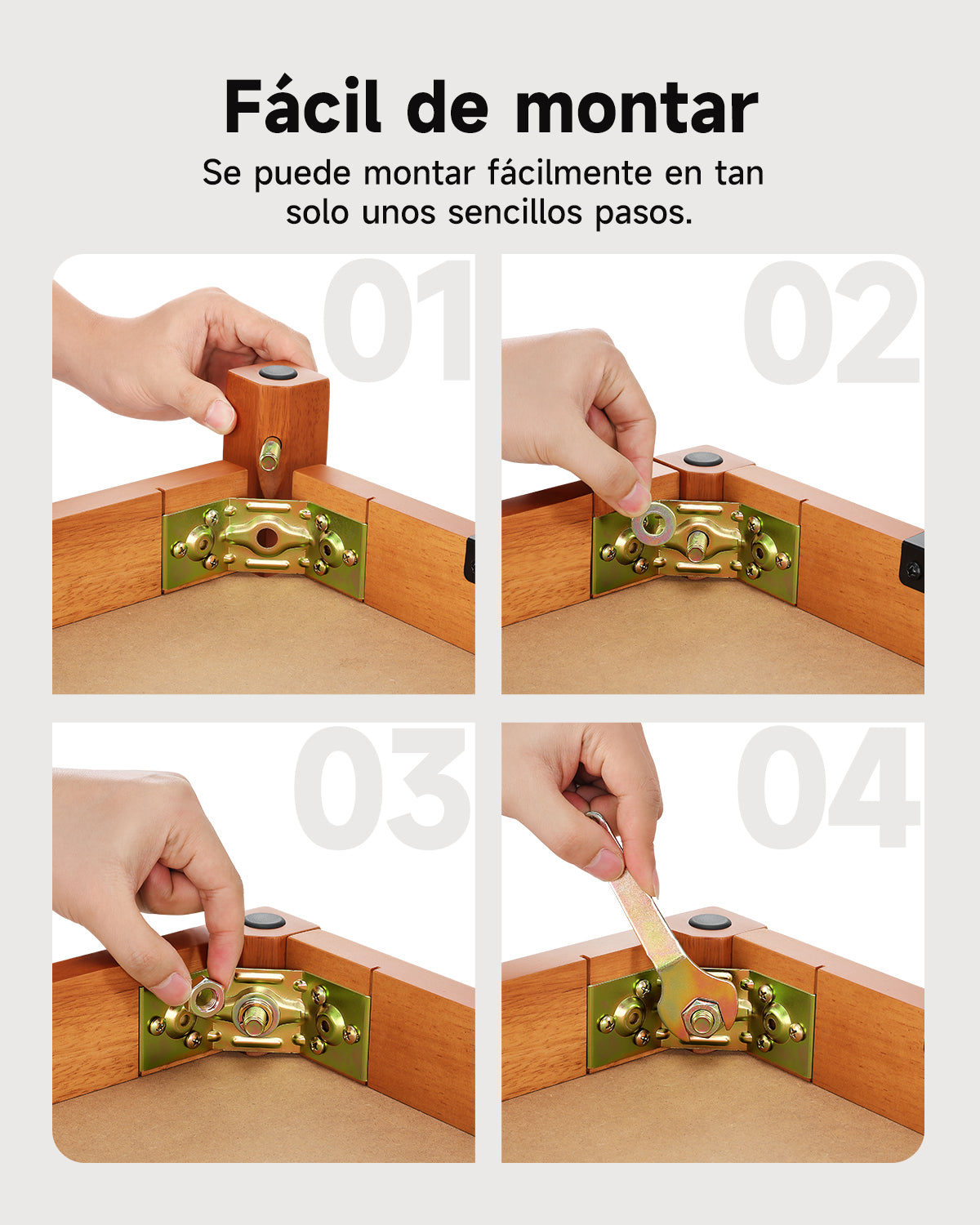 Fácil de montar

Se puede montar fácilmente en tan solo unos sencillos pasos.

01

02

03

04